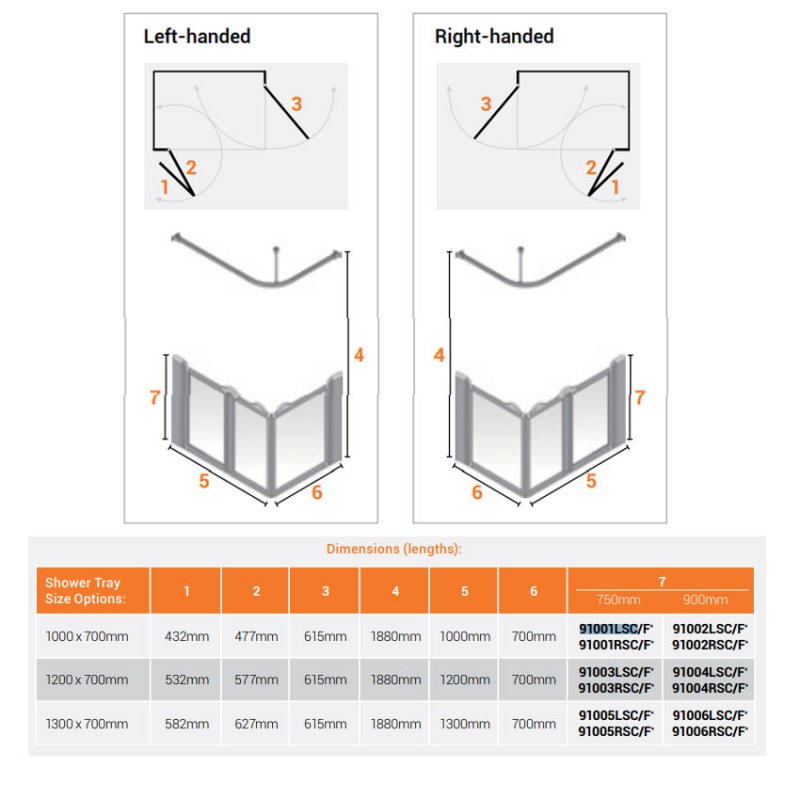 Left-handed

3
2
1

4
7
5
6

Right-handed

3
2
1

4
7
6
5

Dimensions (lengths):

| Shower Tray Size Options: | 1 | 2 | 3 | 4 | 5 | 6 | 7 750mm | 7 900mm |
|---|---|---|---|---|---|---|---|---|
| 1000 x 700mm | 432mm | 477mm | 615mm | 1880mm | 1000mm | 700mm | 91001LSC/F* 91001RSC/F* | 91002LSC/F* 91002RSC/F* |
| 1200 x 700mm | 532mm | 577mm | 615mm | 1880mm | 1200mm | 700mm | 91003LSC/F* 91003RSC/F* | 91004LSC/F* 91004RSC/F* |
| 1300 x 700mm | 582mm | 627mm | 615mm | 1880mm | 1300mm | 700mm | 91005LSC/F* 91005RSC/F* | 91006LSC/F* 91006RSC/F* |