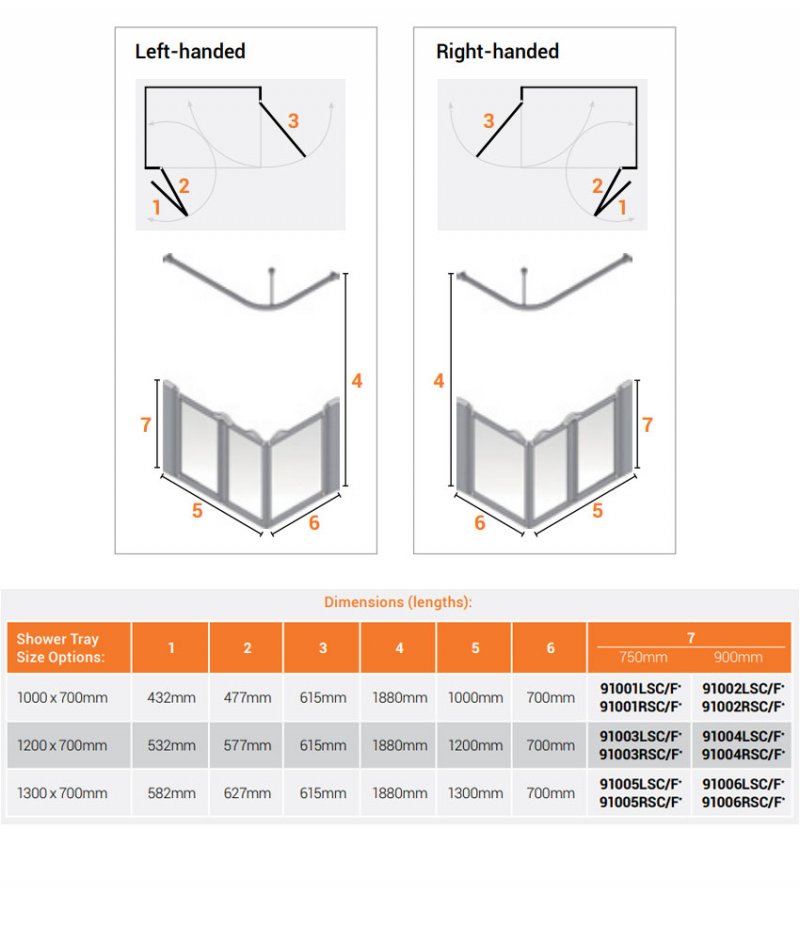 Left-handed

3
2
1

4
7
5
6

Right-handed

3
2
1

4
7
6
5

Dimensions (lengths):

| Shower Tray Size Options: | 1 | 2 | 3 | 4 | 5 | 6 | 7 750mm | 7 900mm |
|---|---|---|---|---|---|---|---|---|
| 1000 x 700mm | 432mm | 477mm | 615mm | 1880mm | 1000mm | 700mm | 91001LSC/F* 91001RSC/F* | 91002LSC/F* 91002RSC/F* |
| 1200 x 700mm | 532mm | 577mm | 615mm | 1880mm | 1200mm | 700mm | 91003LSC/F* 91003RSC/F* | 91004LSC/F* 91004RSC/F* |
| 1300 x 700mm | 582mm | 627mm | 615mm | 1880mm | 1300mm | 700mm | 91005LSC/F* 91005RSC/F* | 91006LSC/F* 91006RSC/F* |