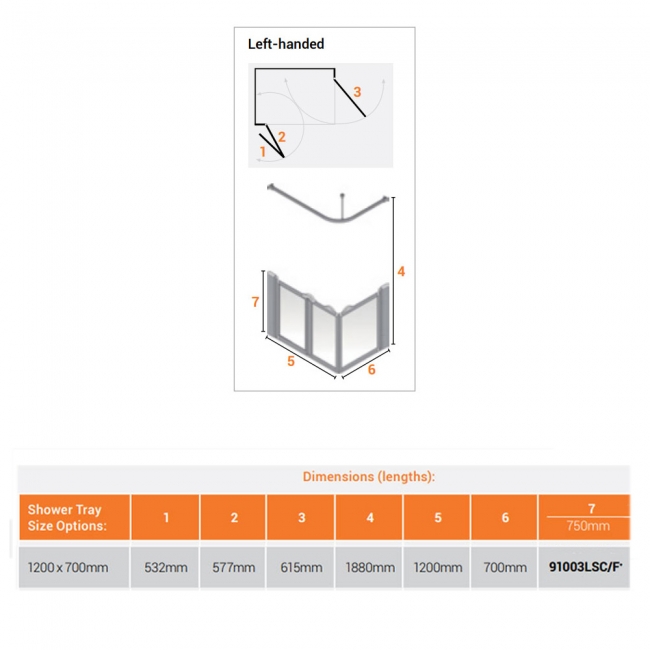 Left-handed

3

2

1

4

7

5

6

Dimensions (lengths):

| Shower Tray Size Options: | 1 | 2 | 3 | 4 | 5 | 6 | 7 750mm |
|---|---|---|---|---|---|---|---|
| 1200 x 700mm | 532mm | 577mm | 615mm | 1880mm | 1200mm | 700mm | 91003LSC/F* |