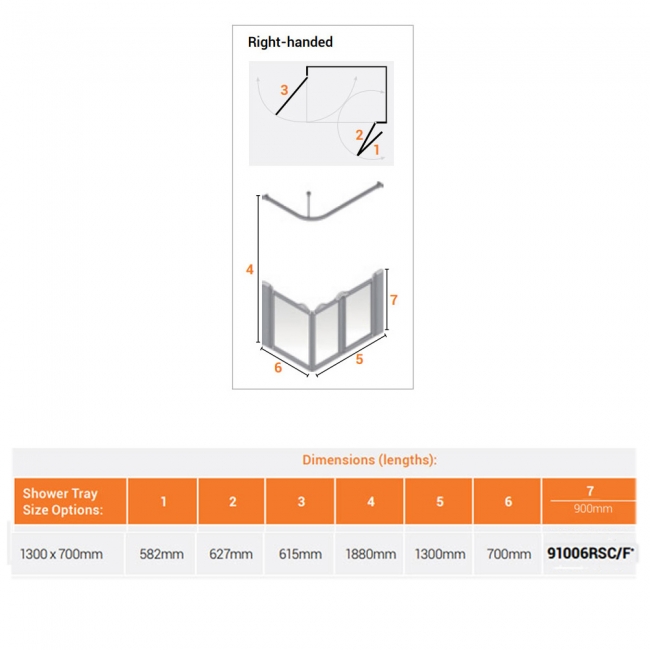 Right-handed

3

2

1

4

7

6

5

Dimensions (lengths):

| Shower Tray Size Options: | 1 | 2 | 3 | 4 | 5 | 6 | 7 900mm |
|---|---|---|---|---|---|---|---|
| 1300 x 700mm | 582mm | 627mm | 615mm | 1880mm | 1300mm | 700mm | 91006RSC/F* |