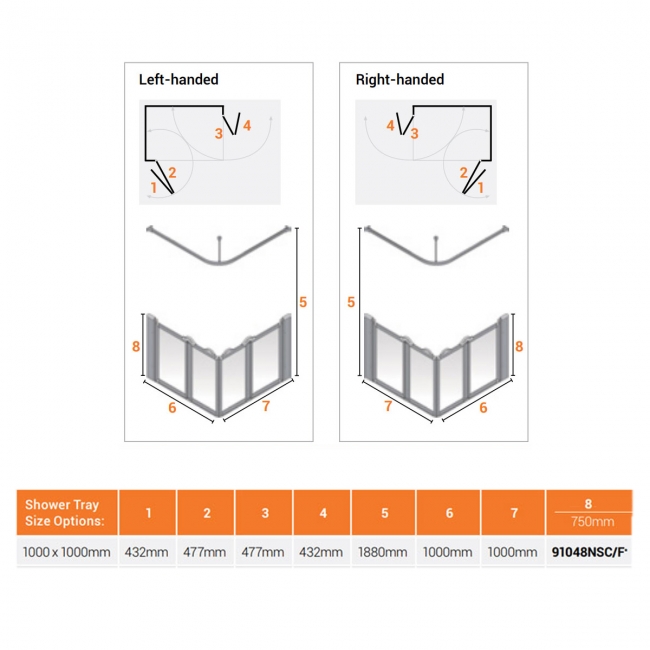 Left-handed

3 4

2
1

5

8

6 7

Right-handed

4 3

2
1

5

8

7 6

| Shower Tray Size Options: | 1 | 2 | 3 | 4 | 5 | 6 | 7 | 8 750mm |
|---|---|---|---|---|---|---|---|---|
| 1000 x 1000mm | 432mm | 477mm | 477mm | 432mm | 1880mm | 1000mm | 1000mm | 91048NSC/F* |