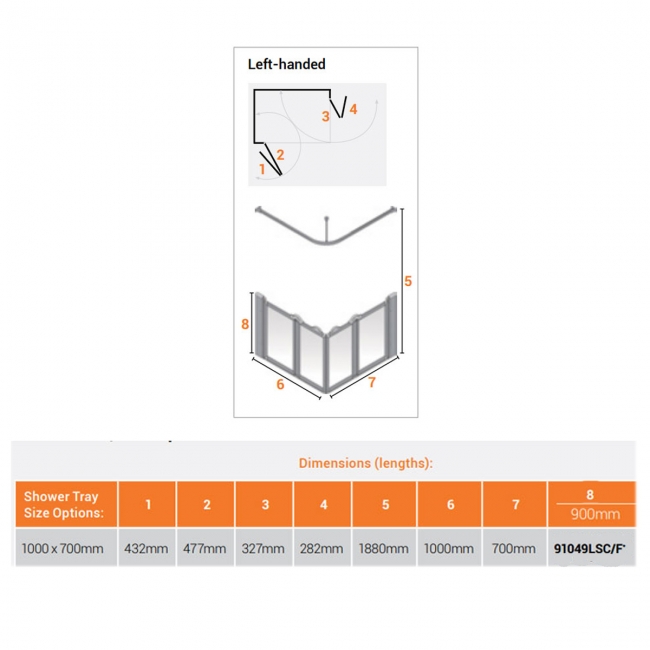 Left-handed

3 4

2

1

5

8

6 7

Dimensions (lengths):

| Shower Tray Size Options: | 1 | 2 | 3 | 4 | 5 | 6 | 7 | 8 900mm |
|---|---|---|---|---|---|---|---|---|
| 1000 x 700mm | 432mm | 477mm | 327mm | 282mm | 1880mm | 1000mm | 700mm | 91049LSC/F* |