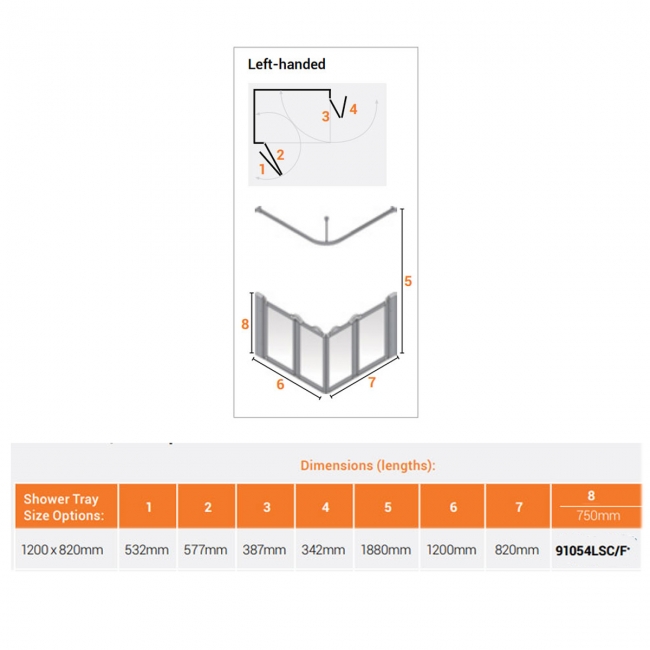 Left-handed

3 4

2

1

5

8

6 7

Dimensions (lengths):

| Shower Tray Size Options: | 1 | 2 | 3 | 4 | 5 | 6 | 7 | 8 750mm |
|---|---|---|---|---|---|---|---|---|
| 1200 x 820mm | 532mm | 577mm | 387mm | 342mm | 1880mm | 1200mm | 820mm | 91054LSC/F* |