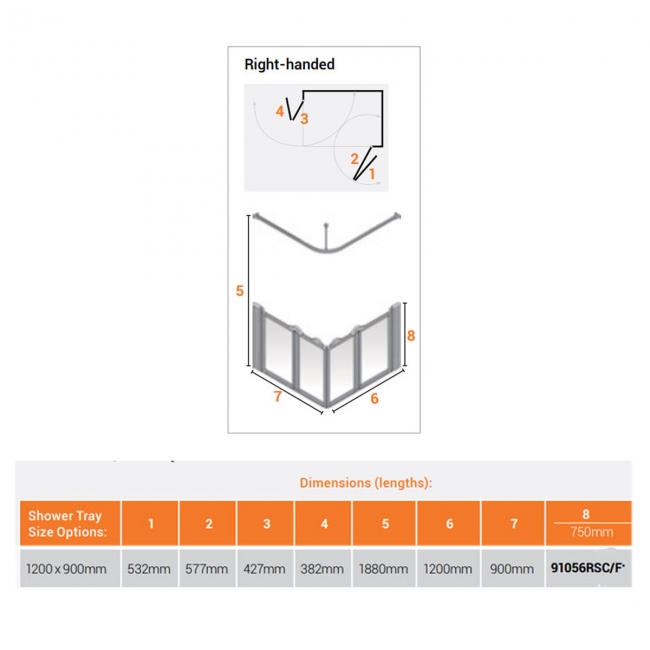 Right-handed

4 3

2 1

5

8

7 6

Dimensions (lengths):

| Shower Tray Size Options: | 1 | 2 | 3 | 4 | 5 | 6 | 7 | 8 750mm |
|---|---|---|---|---|---|---|---|---|
| 1200 x 900mm | 532mm | 577mm | 427mm | 382mm | 1880mm | 1200mm | 900mm | 91056RSC/F* |