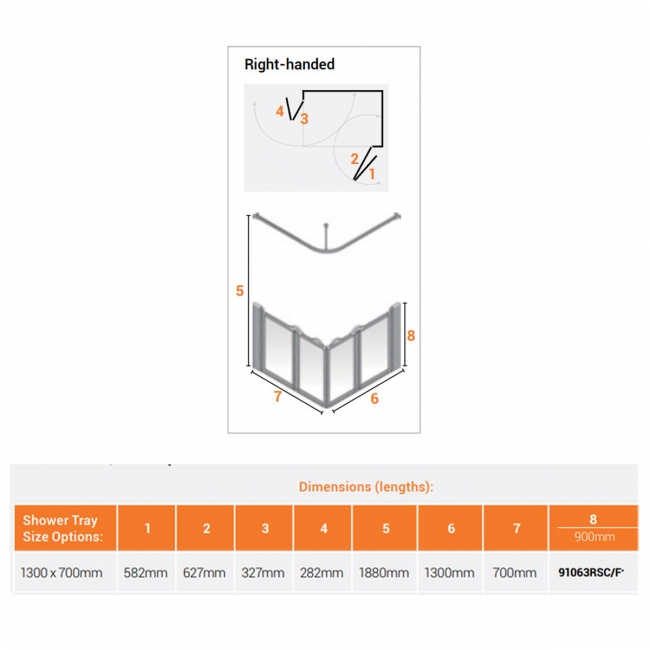 Right-handed

4 3

2 1

5

8

7 6

Dimensions (lengths):

| Shower Tray Size Options: | 1 | 2 | 3 | 4 | 5 | 6 | 7 | 8 900mm |
|---|---|---|---|---|---|---|---|---|
| 1300 x 700mm | 582mm | 627mm | 327mm | 282mm | 1880mm | 1300mm | 700mm | 91063RSC/F* |