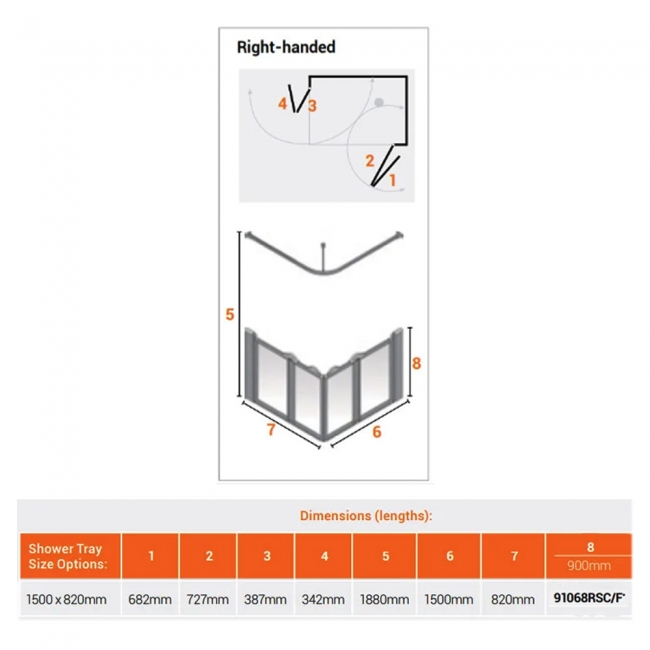 Right-handed

4 3

2 1

5

8

7 6

Dimensions (lengths):

| Shower Tray Size Options: | 1 | 2 | 3 | 4 | 5 | 6 | 7 | 8 900mm |
|---|---|---|---|---|---|---|---|---|
| 1500 x 820mm | 682mm | 727mm | 387mm | 342mm | 1880mm | 1500mm | 820mm | 91068RSC/F* |