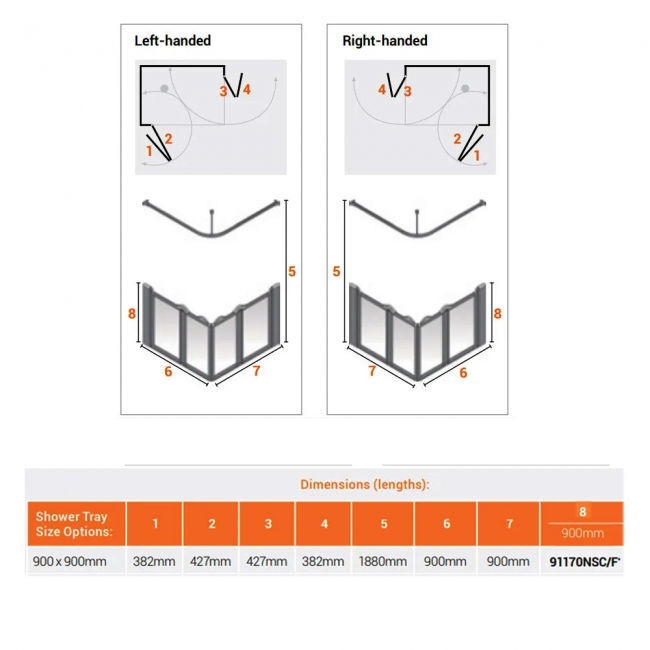 Left-handed

3 4
2
1

5
8
6 7

Right-handed

4 3
2
1

5
8
7 6

Dimensions (lengths):

| Shower Tray Size Options: | 1 | 2 | 3 | 4 | 5 | 6 | 7 | 8 900mm |
|---|---|---|---|---|---|---|---|---|
| 900 x 900mm | 382mm | 427mm | 427mm | 382mm | 1880mm | 900mm | 900mm | 91170NSC/F* |