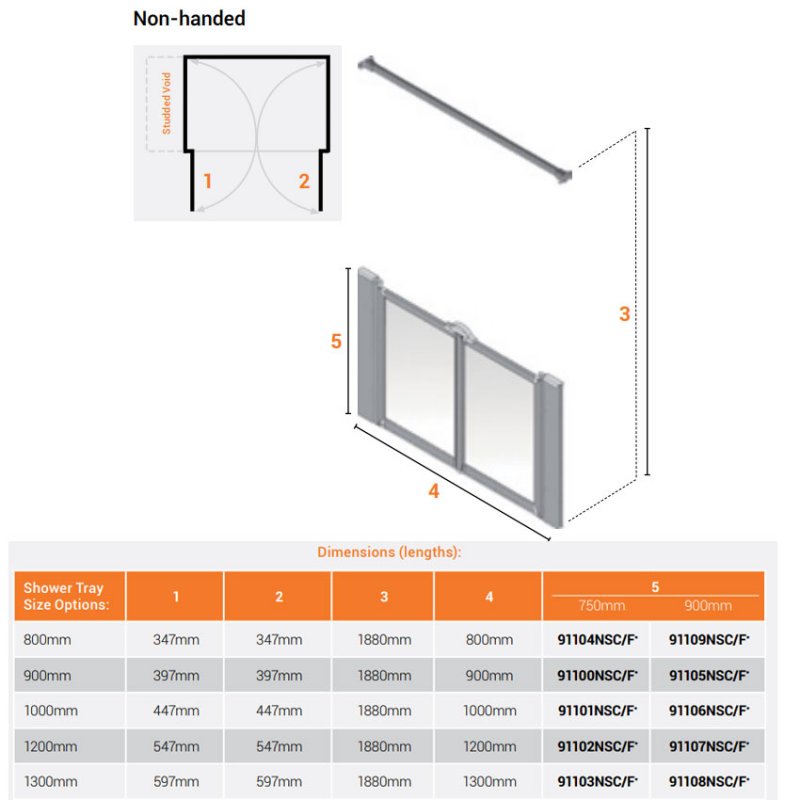 Non-handed

Studded Void

1

2

3

5

4

Dimensions (lengths):

| Shower Tray Size Options: | 1 | 2 | 3 | 4 | 5 750mm | 5 900mm |
|---|---|---|---|---|---|---|
| 800mm | 347mm | 347mm | 1880mm | 800mm | 91104NSC/F* | 91109NSC/F* |
| 900mm | 397mm | 397mm | 1880mm | 900mm | 91100NSC/F* | 91105NSC/F* |
| 1000mm | 447mm | 447mm | 1880mm | 1000mm | 91101NSC/F* | 91106NSC/F* |
| 1200mm | 547mm | 547mm | 1880mm | 1200mm | 91102NSC/F* | 91107NSC/F* |
| 1300mm | 597mm | 597mm | 1880mm | 1300mm | 91103NSC/F* | 91108NSC/F* |