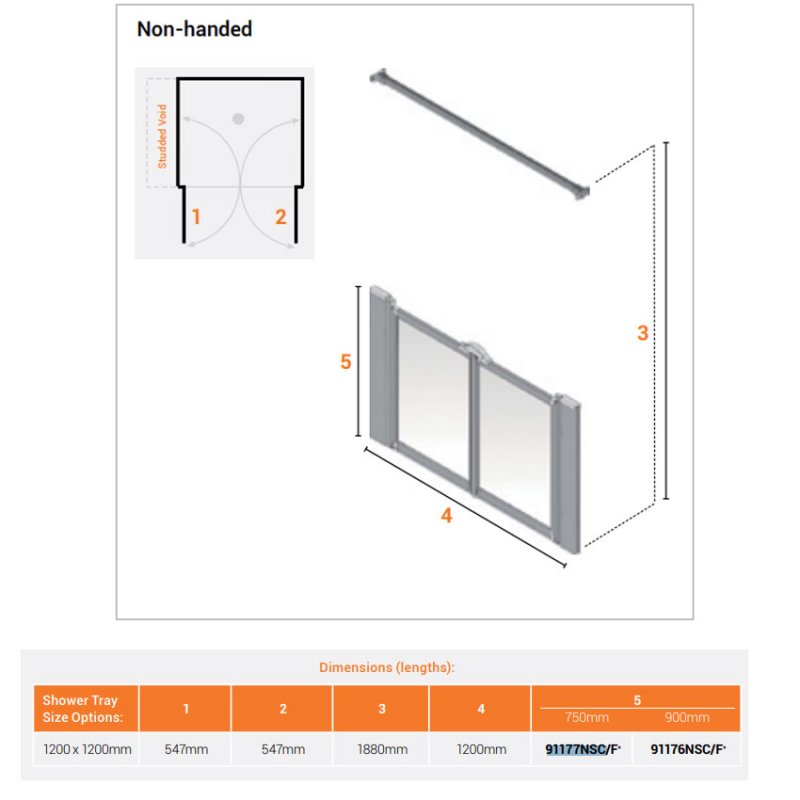 Non-handed

Studded Void

1

2

3

4

5

Dimensions (lengths):

| Shower Tray Size Options: | 1 | 2 | 3 | 4 | 5 750mm | 5 900mm |
|---|---|---|---|---|---|---|
| 1200 x 1200mm | 547mm | 547mm | 1880mm | 1200mm | 91177NSC/F* | 91176NSC/F* |