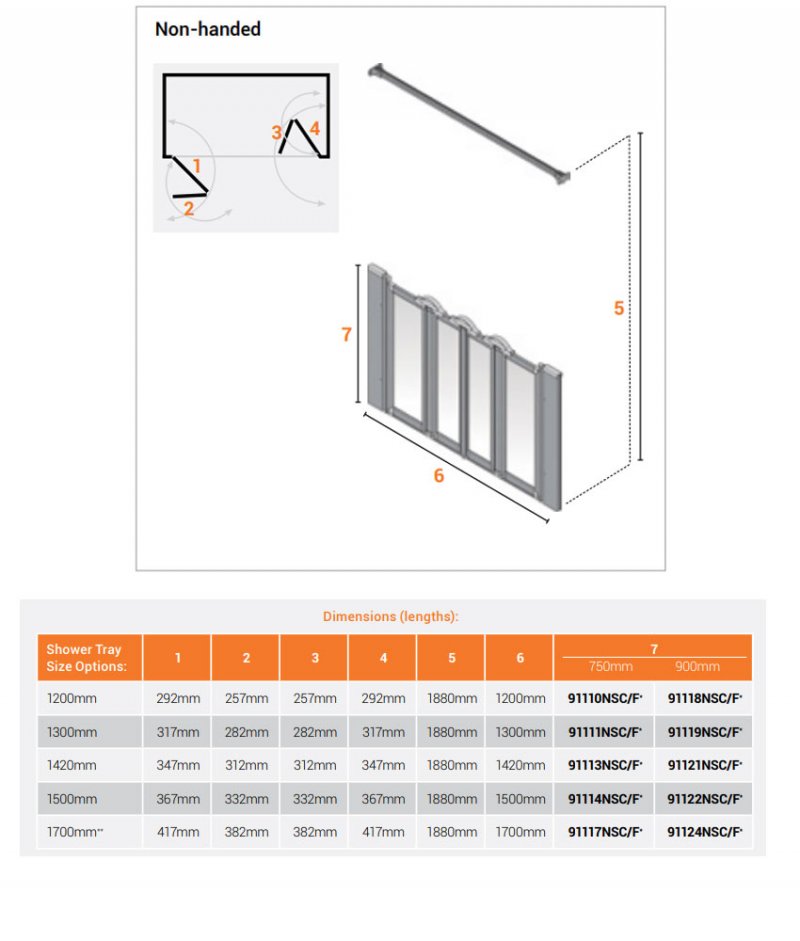 Non-handed

1
2
3
4

5

7

6

Dimensions (lengths):

| Shower Tray Size Options: | 1 | 2 | 3 | 4 | 5 | 6 | 7 750mm | 7 900mm |
|---|---|---|---|---|---|---|---|---|
| 1200mm | 292mm | 257mm | 257mm | 292mm | 1880mm | 1200mm | 91110NSC/F* | 91118NSC/F* |
| 1300mm | 317mm | 282mm | 282mm | 317mm | 1880mm | 1300mm | 91111NSC/F* | 91119NSC/F* |
| 1420mm | 347mm | 312mm | 312mm | 347mm | 1880mm | 1420mm | 91113NSC/F* | 91121NSC/F* |
| 1500mm | 367mm | 332mm | 332mm | 367mm | 1880mm | 1500mm | 91114NSC/F* | 91122NSC/F* |
| 1700mm** | 417mm | 382mm | 382mm | 417mm | 1880mm | 1700mm | 91117NSC/F* | 91124NSC/F* |