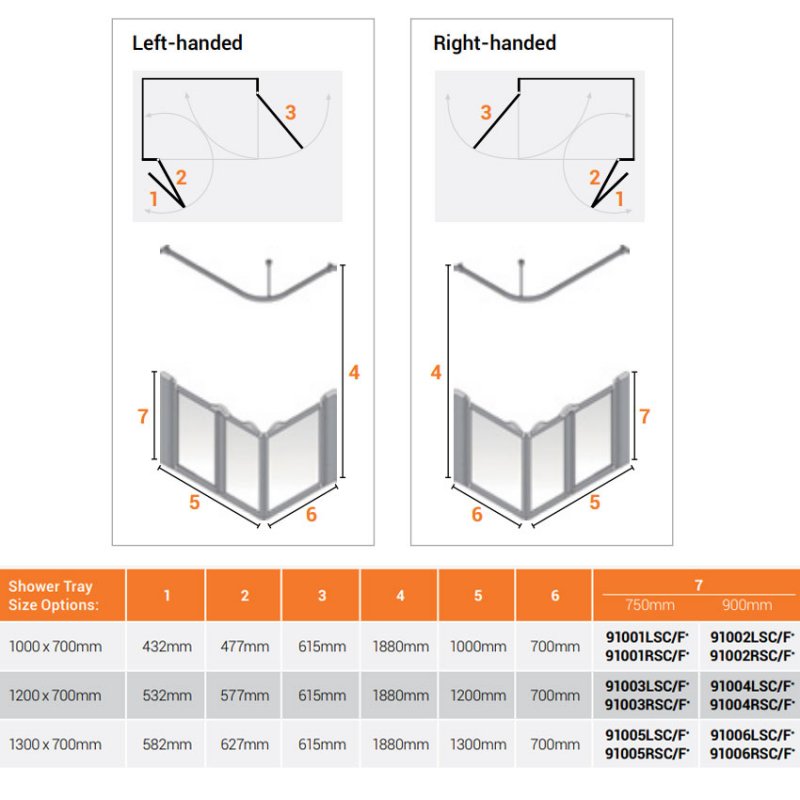 Left-handed

3
2
1

4
7
5
6

Right-handed

3
2
1

4
7
6
5

| Shower Tray Size Options: | 1 | 2 | 3 | 4 | 5 | 6 | 7 750mm | 7 900mm |
|---|---|---|---|---|---|---|---|---|
| 1000 x 700mm | 432mm | 477mm | 615mm | 1880mm | 1000mm | 700mm | 91001LSC/F* 91001RSC/F* | 91002LSC/F* 91002RSC/F* |
| 1200 x 700mm | 532mm | 577mm | 615mm | 1880mm | 1200mm | 700mm | 91003LSC/F* 91003RSC/F* | 91004LSC/F* 91004RSC/F* |
| 1300 x 700mm | 582mm | 627mm | 615mm | 1880mm | 1300mm | 700mm | 91005LSC/F* 91005RSC/F* | 91006LSC/F* 91006RSC/F* |