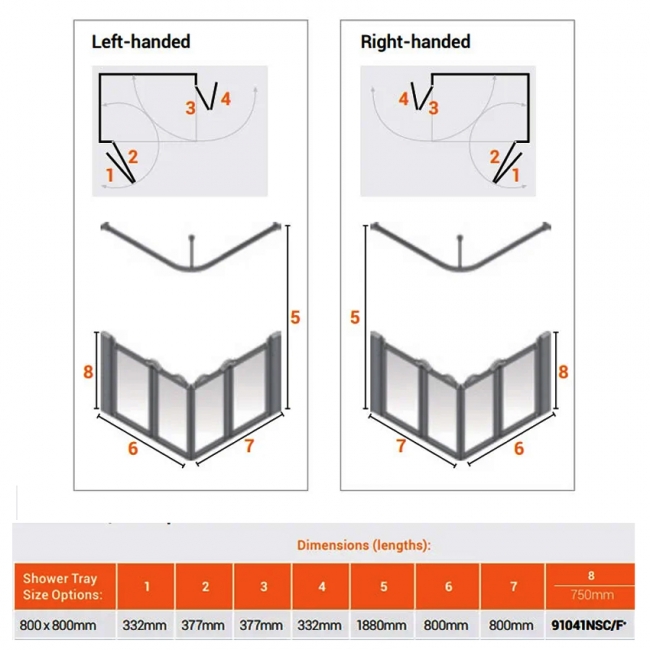 Left-handed

3 4

2
1

5

8

6 7

Right-handed

4 3

2
1

5

8

7 6

Dimensions (lengths):

| Shower Tray Size Options: | 1 | 2 | 3 | 4 | 5 | 6 | 7 | 8 750mm |
|---|---|---|---|---|---|---|---|---|
| 800 x 800mm | 332mm | 377mm | 377mm | 332mm | 1880mm | 800mm | 800mm | 91041NSC/F* |