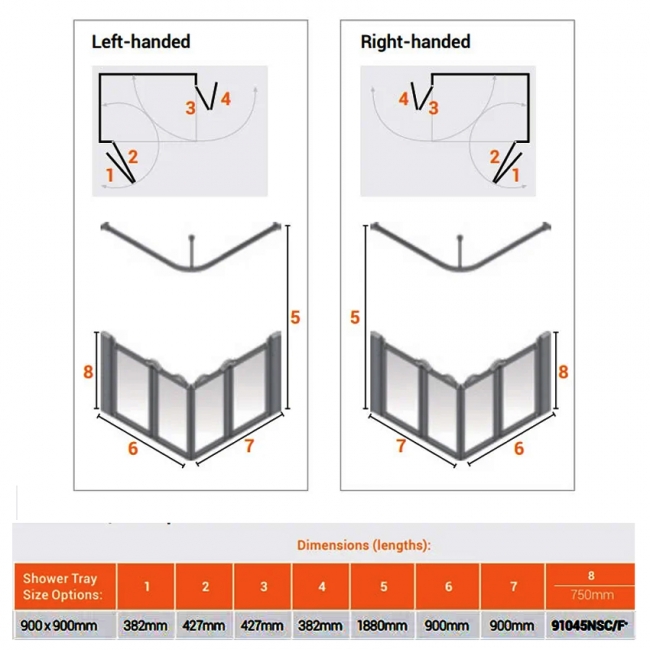 Left-handed

3 4

2

1

5

8

6 7

Right-handed

4 3

2 1

5

8

7 6

Dimensions (lengths):

| Shower Tray Size Options: | 1 | 2 | 3 | 4 | 5 | 6 | 7 | 8 750mm |
|---|---|---|---|---|---|---|---|---|
| 900 x 900mm | 382mm | 427mm | 427mm | 382mm | 1880mm | 900mm | 900mm | 91045NSC/F* |