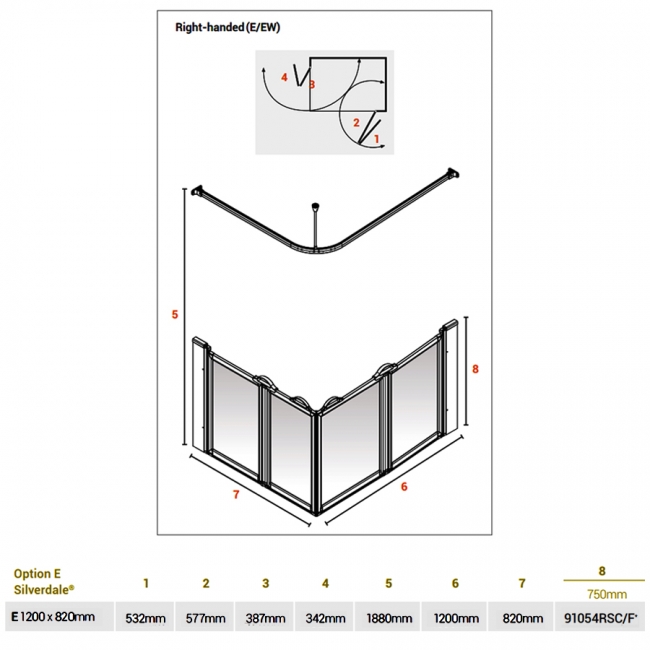 Right-handed (E/EW)

4
3
2
1

5

8

7

6

| Option E Silverdale® | 1 | 2 | 3 | 4 | 5 | 6 | 7 | 8 750mm |
|---|---|---|---|---|---|---|---|---|
| E 1200 x 820mm | 532mm | 577mm | 387mm | 342mm | 1880mm | 1200mm | 820mm | 91054RSC/F* |