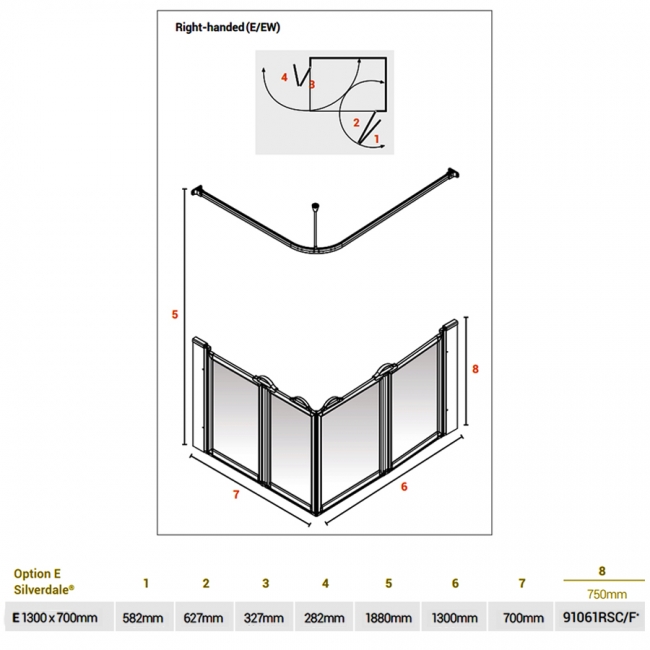 Right-handed (E/EW)

4 3 2 1

5

8

7 6

| Option E Silverdale® | 1 | 2 | 3 | 4 | 5 | 6 | 7 | 8 750mm |
|---|---|---|---|---|---|---|---|---|
| E 1300 x 700mm | 582mm | 627mm | 327mm | 282mm | 1880mm | 1300mm | 700mm | 91061RSC/F* |