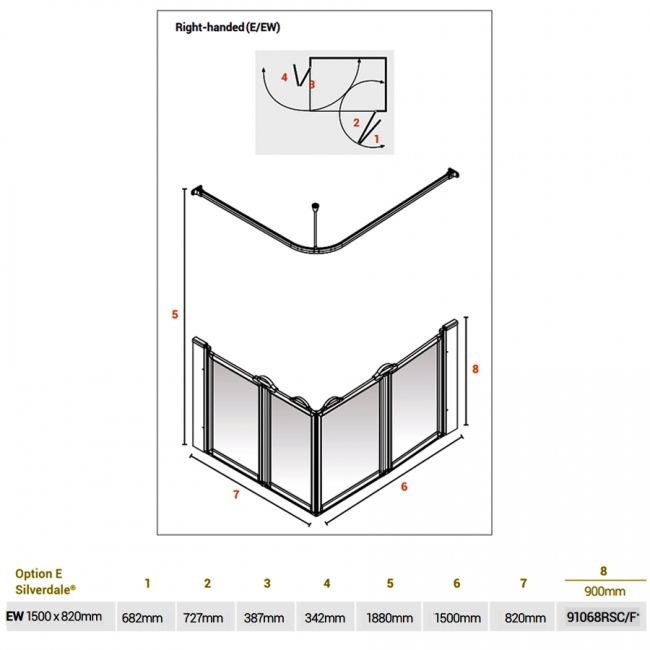 Right-handed (E/EW)

4 3 2 1

5

8

7 6

| Option E Silverdale® | 1 | 2 | 3 | 4 | 5 | 6 | 7 | 8 900mm |
|---|---|---|---|---|---|---|---|---|
| EW 1500 x 820mm | 682mm | 727mm | 387mm | 342mm | 1880mm | 1500mm | 820mm | 91068RSC/F* |