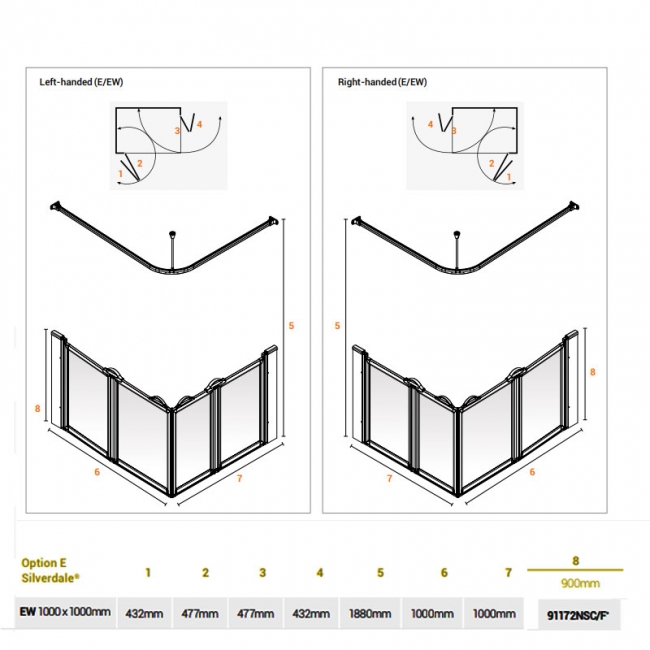 Left-handed (E/EW)

3 4

1 2

5

8

6

7

Right-handed (E/EW)

4 3

2 1

5

8

7

6

| Option E Silverdale® | 1 | 2 | 3 | 4 | 5 | 6 | 7 | 8 900mm |
|---|---|---|---|---|---|---|---|---|
| EW 1000 x 1000mm | 432mm | 477mm | 477mm | 432mm | 1880mm | 1000mm | 1000mm | 91172NSC/F* |