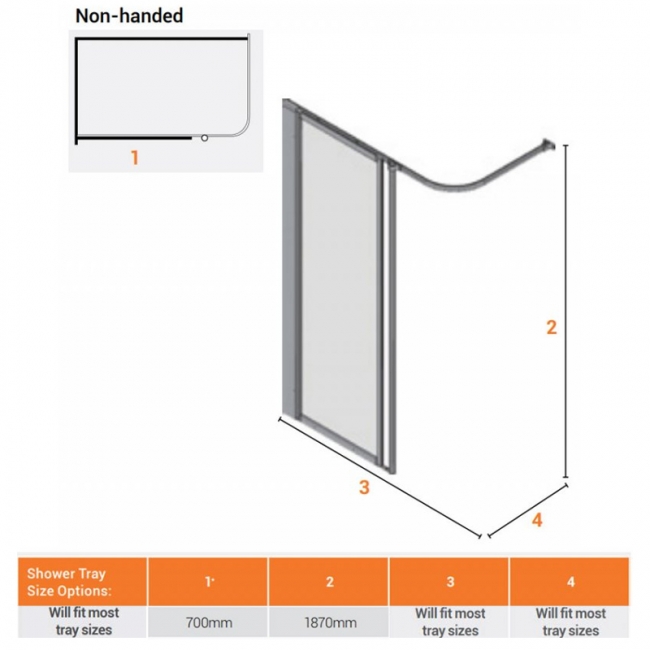 Non-handed

1

2

3

4

| Shower Tray Size Options: | 1* | 2 | 3 | 4 |
|---|---|---|---|---|
| Will fit most tray sizes | 700mm | 1870mm | Will fit most tray sizes | Will fit most tray sizes |