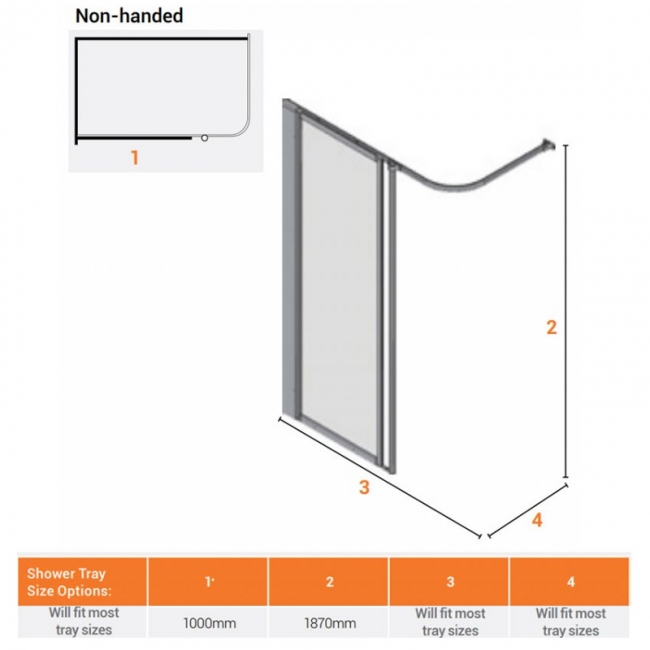 Non-handed

1

2

3

4

| Shower Tray Size Options: | 1* | 2 | 3 | 4 |
|---|---|---|---|---|
| Will fit most tray sizes | 1000mm | 1870mm | Will fit most tray sizes | Will fit most tray sizes |