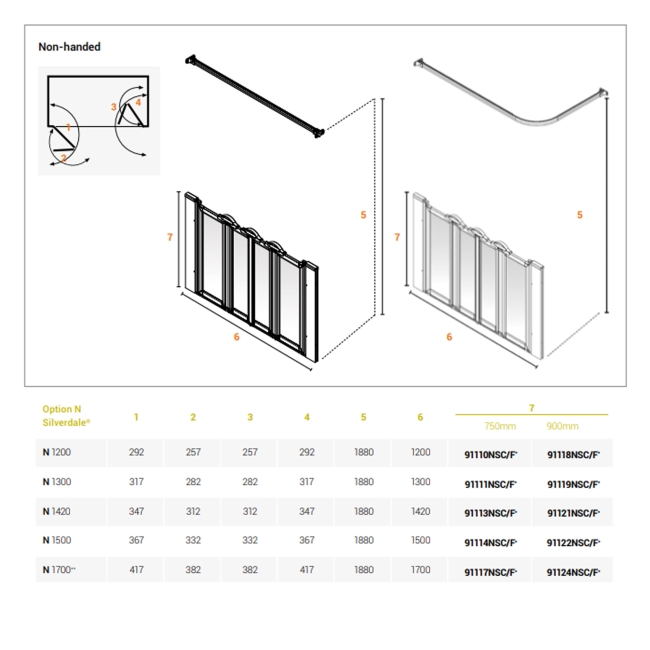 Non-handed

1
2
3
4

7
6
5

7
6
5

| Option N Silverdale® | 1 | 2 | 3 | 4 | 5 | 6 | 7 750mm | 7 900mm |
|---|---|---|---|---|---|---|---|---|
| N 1200 | 292 | 257 | 257 | 292 | 1880 | 1200 | 91110NSC/F* | 91118NSC/F* |
| N 1300 | 317 | 282 | 282 | 317 | 1880 | 1300 | 91111NSC/F* | 91119NSC/F* |
| N 1420 | 347 | 312 | 312 | 347 | 1880 | 1420 | 91113NSC/F* | 91121NSC/F* |
| N 1500 | 367 | 332 | 332 | 367 | 1880 | 1500 | 91114NSC/F* | 91122NSC/F* |
| N 1700** | 417 | 382 | 382 | 417 | 1880 | 1700 | 91117NSC/F* | 91124NSC/F* |