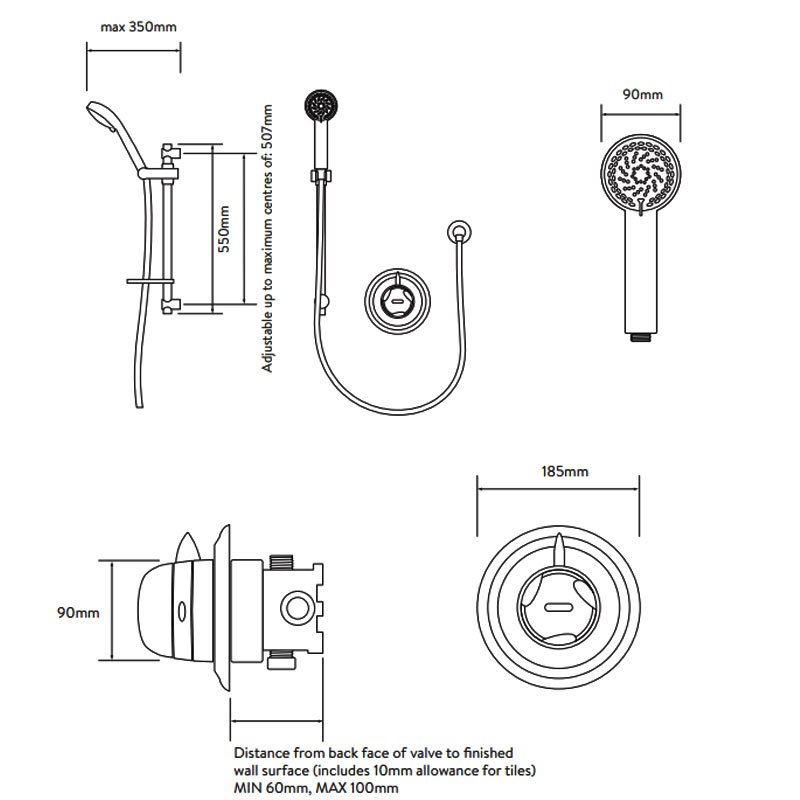 max 350mm

550mm

Adjustable up to maximum centres of: 507mm

90mm

185mm

90mm

Distance from back face of valve to finished wall surface (includes 10mm allowance for tiles) MIN 60mm, MAX 100mm