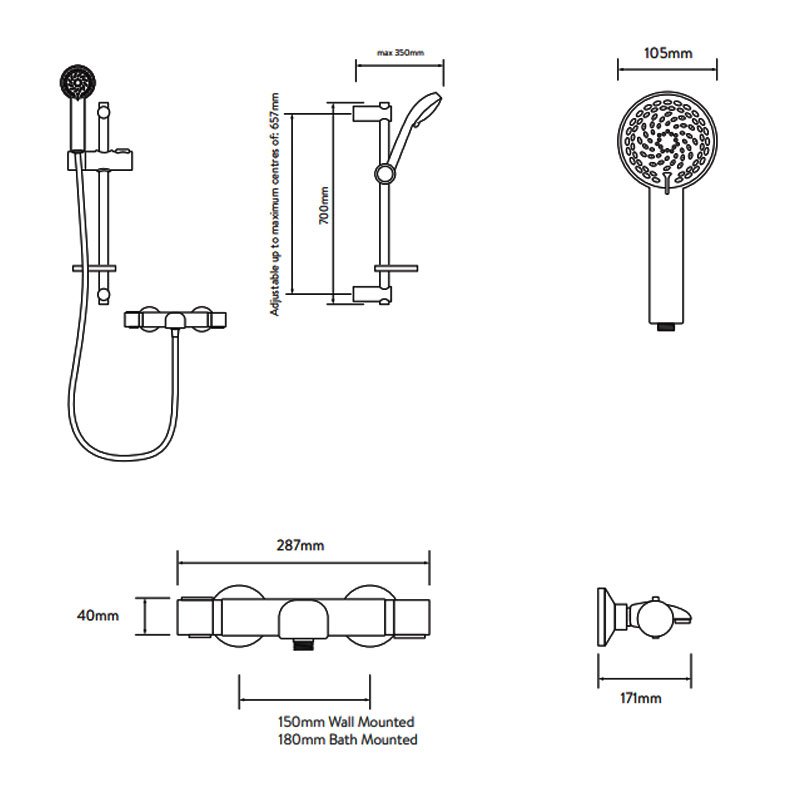 max 350mm

Adjustable up to maximum centres of: 657mm

700mm

105mm

287mm

40mm

150mm Wall Mounted
180mm Bath Mounted

171mm