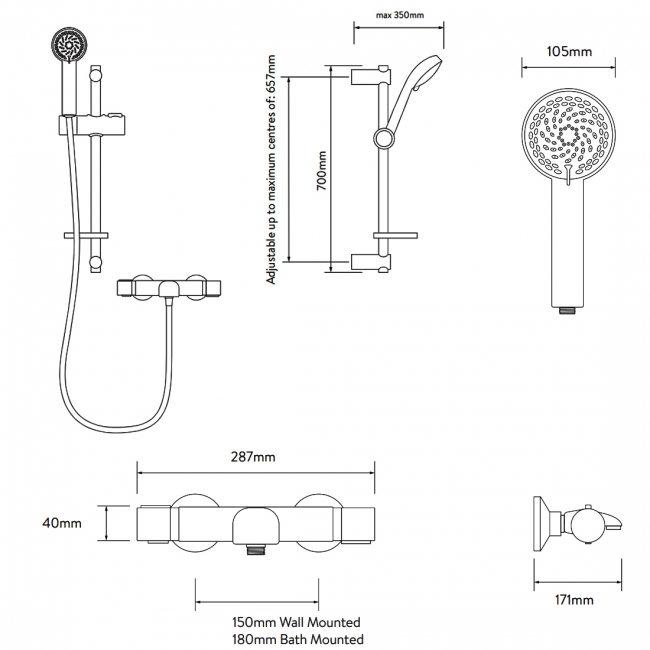 max 350mm

Adjustable up to maximum centres of: 657mm

700mm

105mm

287mm

40mm

150mm Wall Mounted
180mm Bath Mounted

171mm