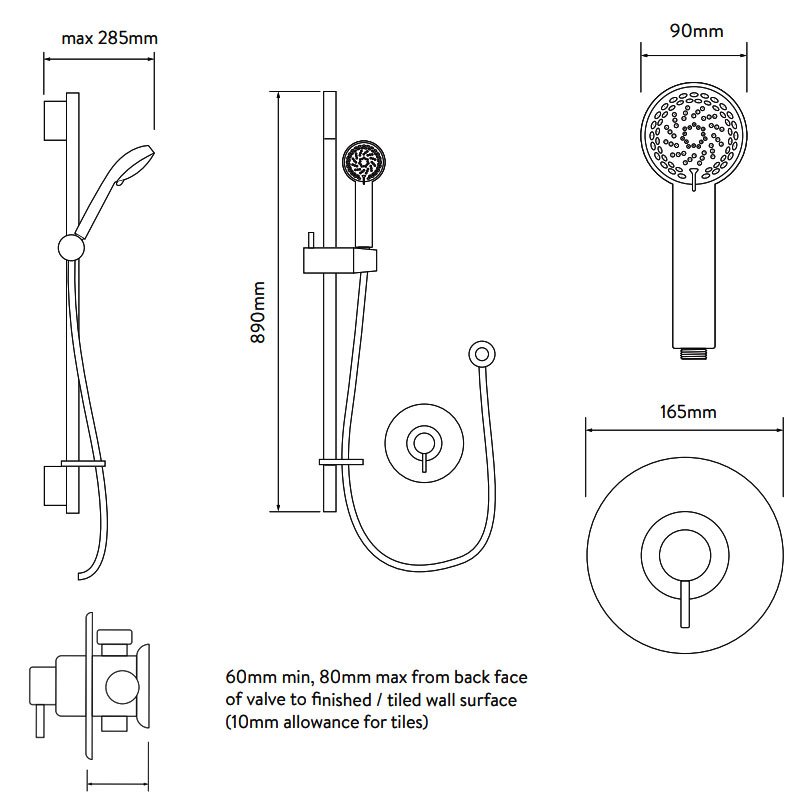 max 285mm

890mm

90mm

165mm

60mm min, 80mm max from back face of valve to finished / tiled wall surface (10mm allowance for tiles)