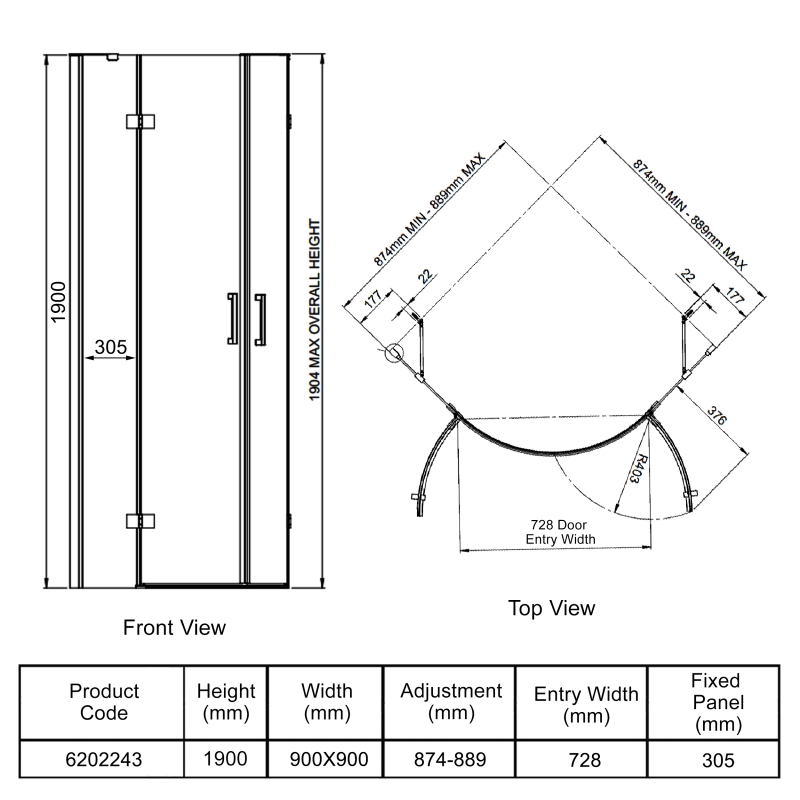 1900

305

1904 MAX OVERALL HEIGHT

Front View

874mm MIN - 889mm MAX

874mm MIN - 889mm MAX

177

22

22

177

376

R403

728 Door Entry Width

Top View

| Product Code | Height (mm) | Width (mm) | Adjustment (mm) | Entry Width (mm) | Fixed Panel (mm) |
|---|---|---|---|---|---|
| 6202243 | 1900 | 900X900 | 874-889 | 728 | 305 |