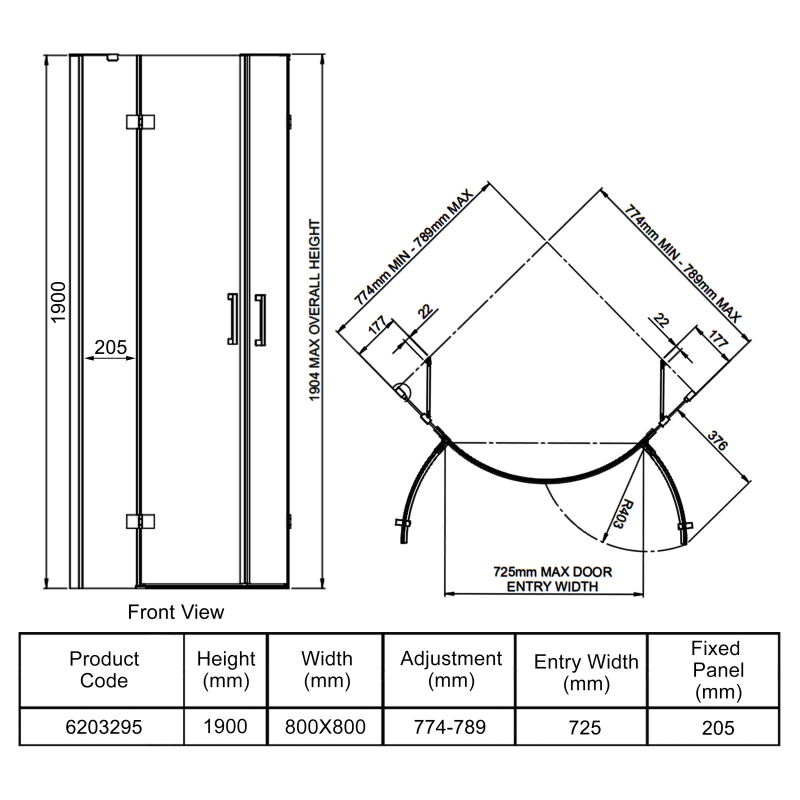 1900

205

1904 MAX OVERALL HEIGHT

Front View

774mm MIN - 789mm MAX

774mm MIN - 789mm MAX

177

22

22

177

376

R403

725mm MAX DOOR ENTRY WIDTH

| Product Code | Height (mm) | Width (mm) | Adjustment (mm) | Entry Width (mm) | Fixed Panel (mm) |
|---|---|---|---|---|---|
| 6203295 | 1900 | 800X800 | 774-789 | 725 | 205 |