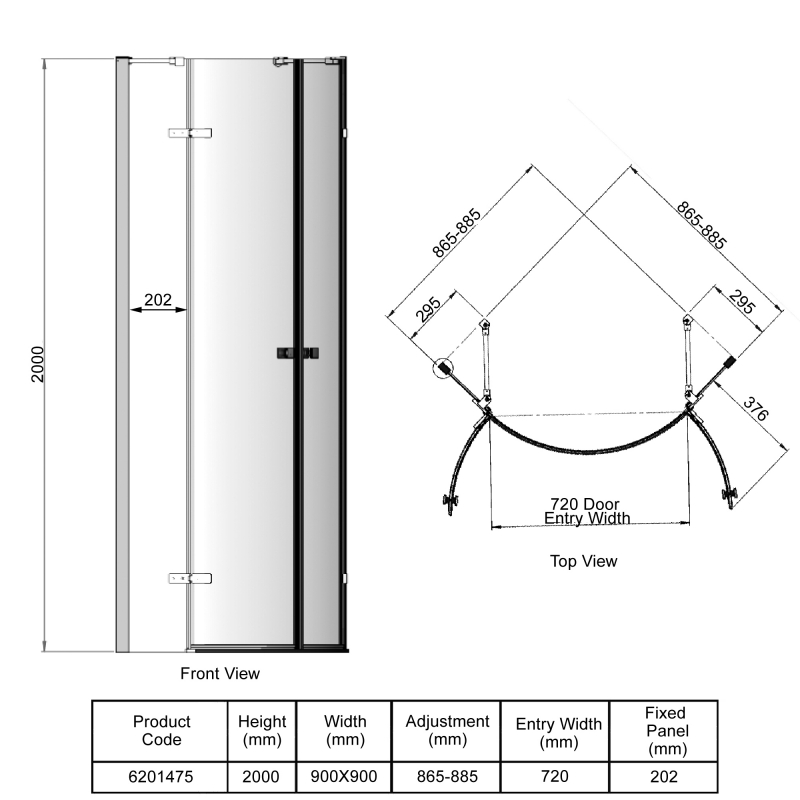 2000

202

Front View

865-885

865-885

295

295

376

720 Door Entry Width

Top View

| Product Code | Height (mm) | Width (mm) | Adjustment (mm) | Entry Width (mm) | Fixed Panel (mm) |
|---|---|---|---|---|---|
| 6201475 | 2000 | 900X900 | 865-885 | 720 | 202 |