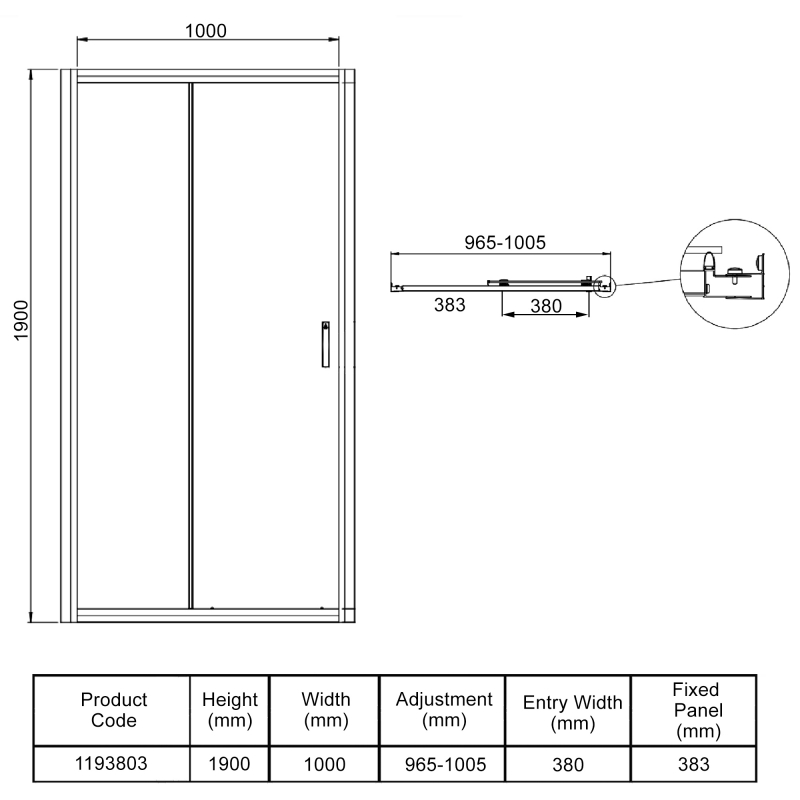 1000

1900

965-1005

383

380

| Product Code | Height (mm) | Width (mm) | Adjustment (mm) | Entry Width (mm) | Fixed Panel (mm) |
|---|---|---|---|---|---|
| 1193803 | 1900 | 1000 | 965-1005 | 380 | 383 |