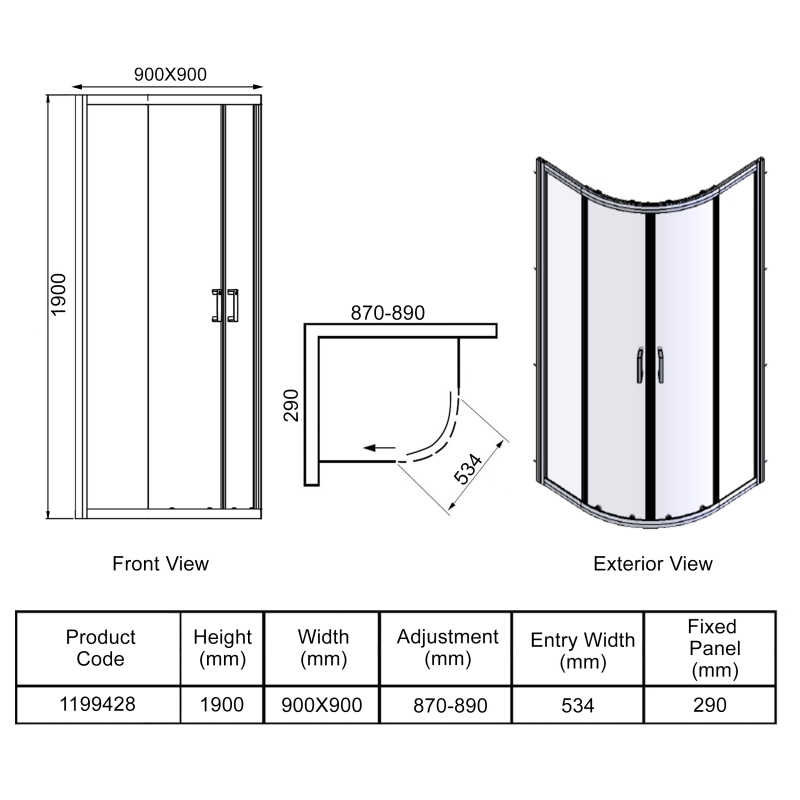 900X900

1900

870-890

290

534

Front View

Exterior View

| Product Code | Height (mm) | Width (mm) | Adjustment (mm) | Entry Width (mm) | Fixed Panel (mm) |
|---|---|---|---|---|---|
| 1199428 | 1900 | 900X900 | 870-890 | 534 | 290 |