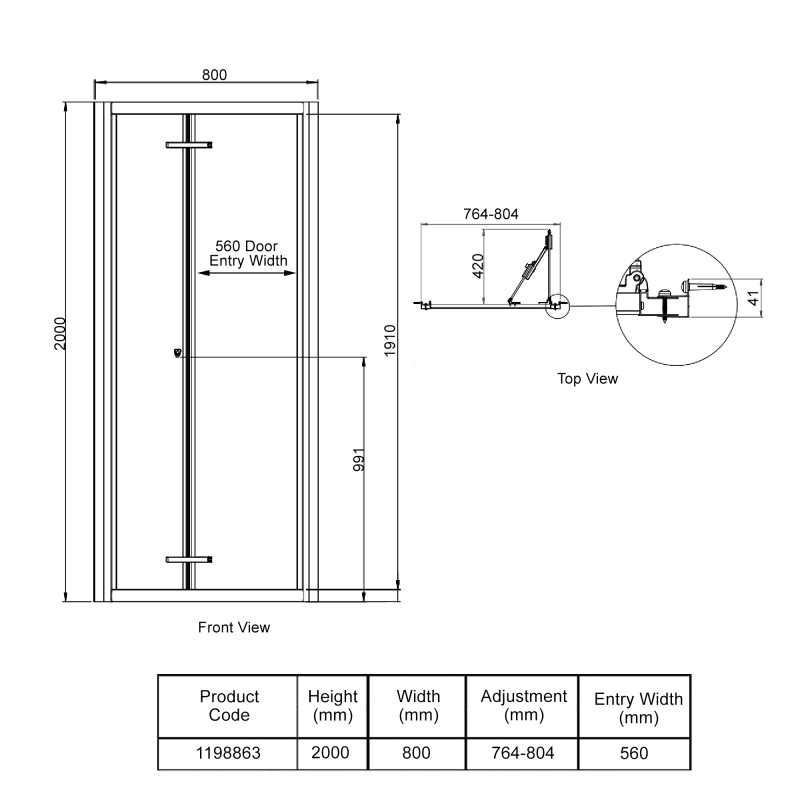 800

2000

560 Door
Entry Width

1910

991

Front View

764-804

420

41

Top View

| Product Code | Height (mm) | Width (mm) | Adjustment (mm) | Entry Width (mm) |
|---|---|---|---|---|
| 1198863 | 2000 | 800 | 764-804 | 560 |