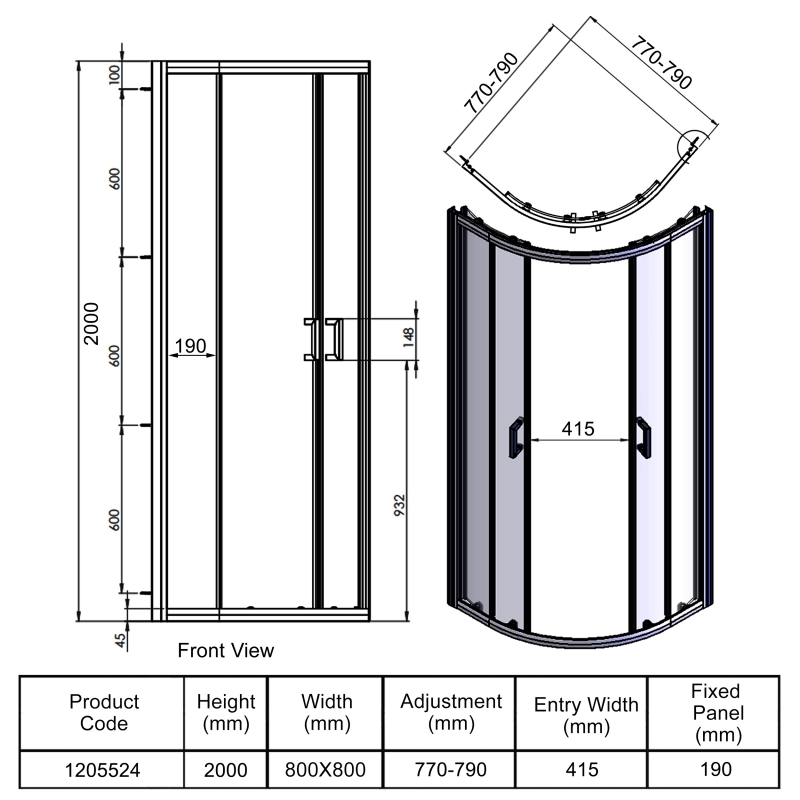 100
600
600
600
45
2000
190
148
932
Front View
770-790
770-790
415

| Product Code | Height (mm) | Width (mm) | Adjustment (mm) | Entry Width (mm) | Fixed Panel (mm) |
|---|---|---|---|---|---|
| 1205524 | 2000 | 800X800 | 770-790 | 415 | 190 |