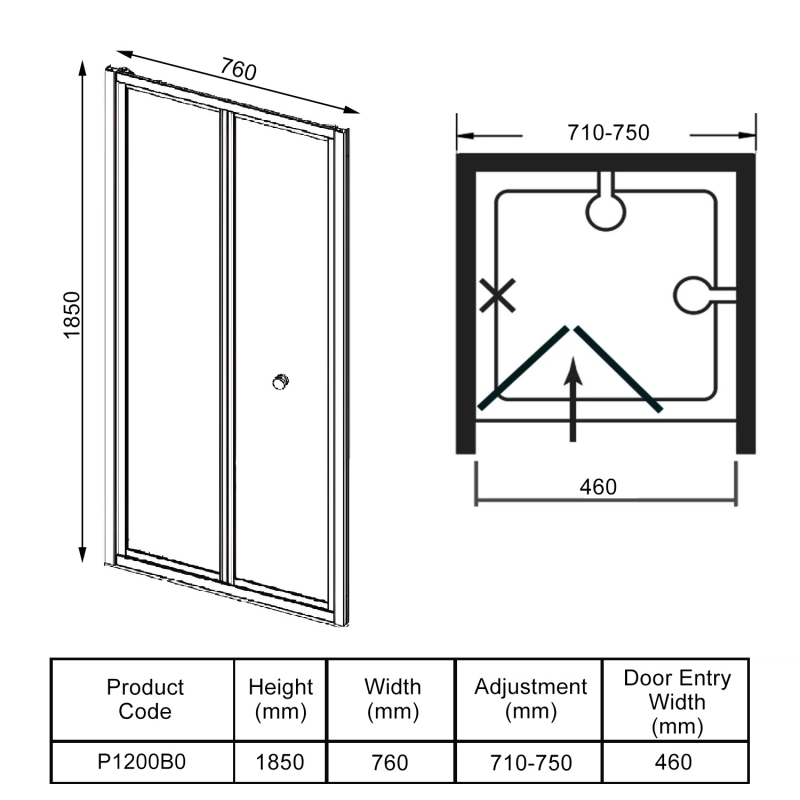 760

1850

710-750

460

| Product Code | Height (mm) | Width (mm) | Adjustment (mm) | Door Entry Width (mm) |
|---|---|---|---|---|
| P1200B0 | 1850 | 760 | 710-750 | 460 |