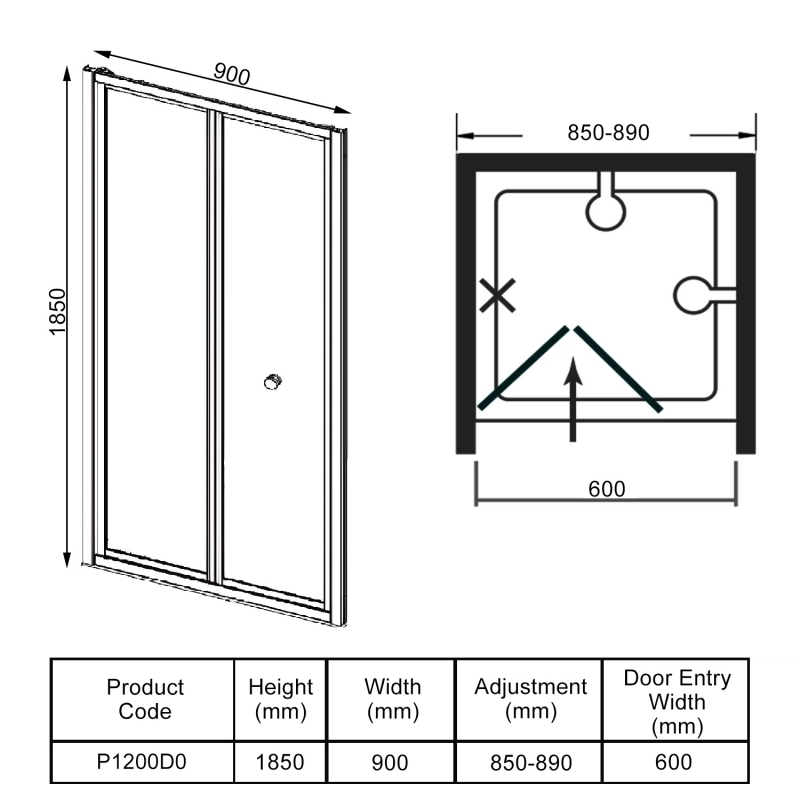 900

1850

850-890

600

| Product Code | Height (mm) | Width (mm) | Adjustment (mm) | Door Entry Width (mm) |
|---|---|---|---|---|
| P1200D0 | 1850 | 900 | 850-890 | 600 |