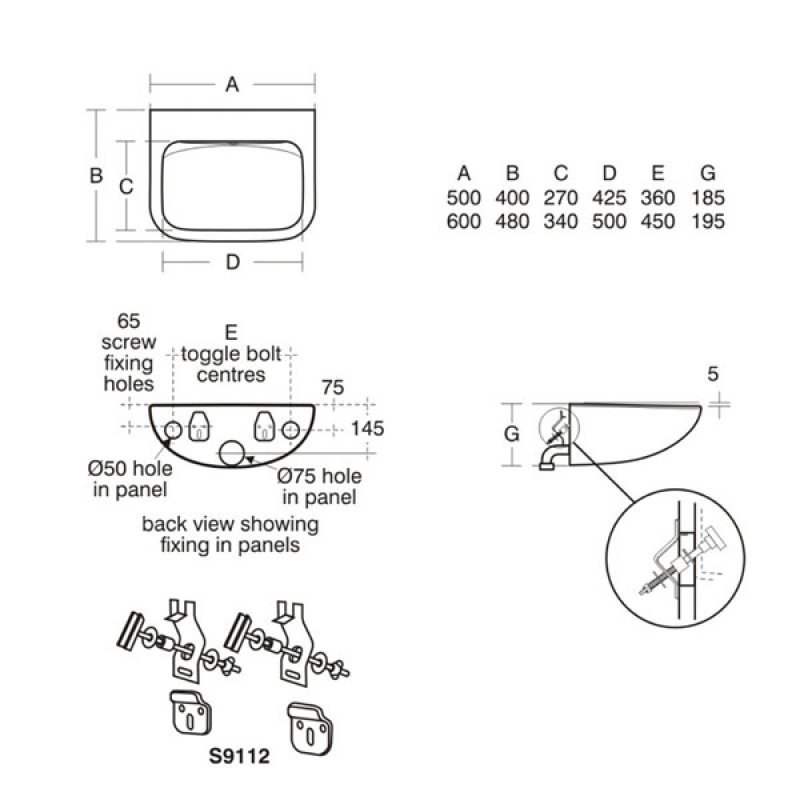 A

B

C

D

| A | B | C | D | E | G |
|---|---|---|---|---|---|
| 500 | 400 | 270 | 425 | 360 | 185 |
| 600 | 480 | 340 | 500 | 450 | 195 |

65 screw fixing holes

E toggle bolt centres

75

145

Ø50 hole in panel

Ø75 hole in panel

back view showing fixing in panels

5

G

S9112