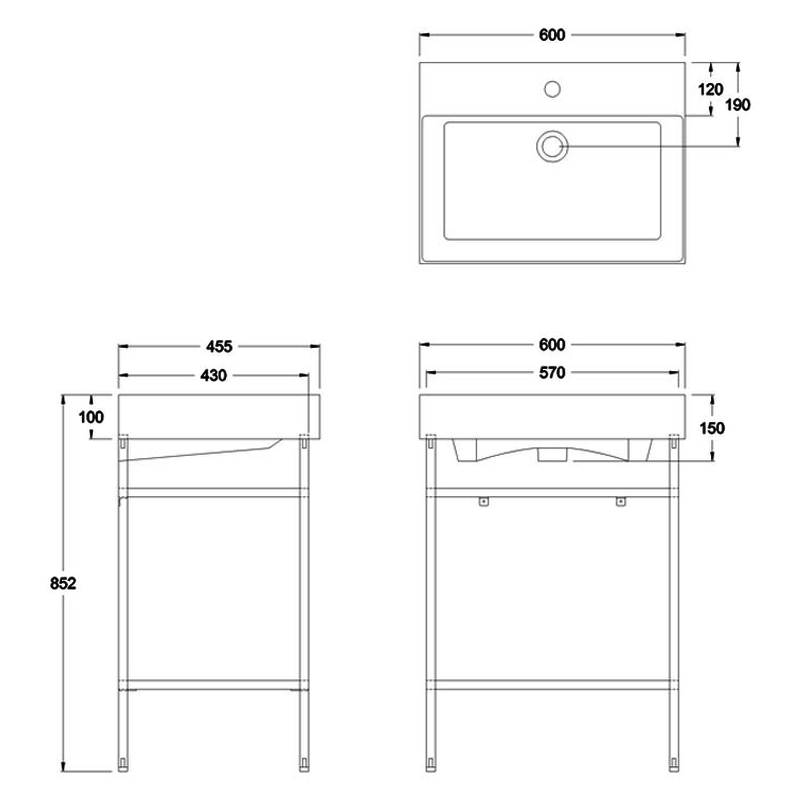 600

120

190

455

430

100

852

600

570

150