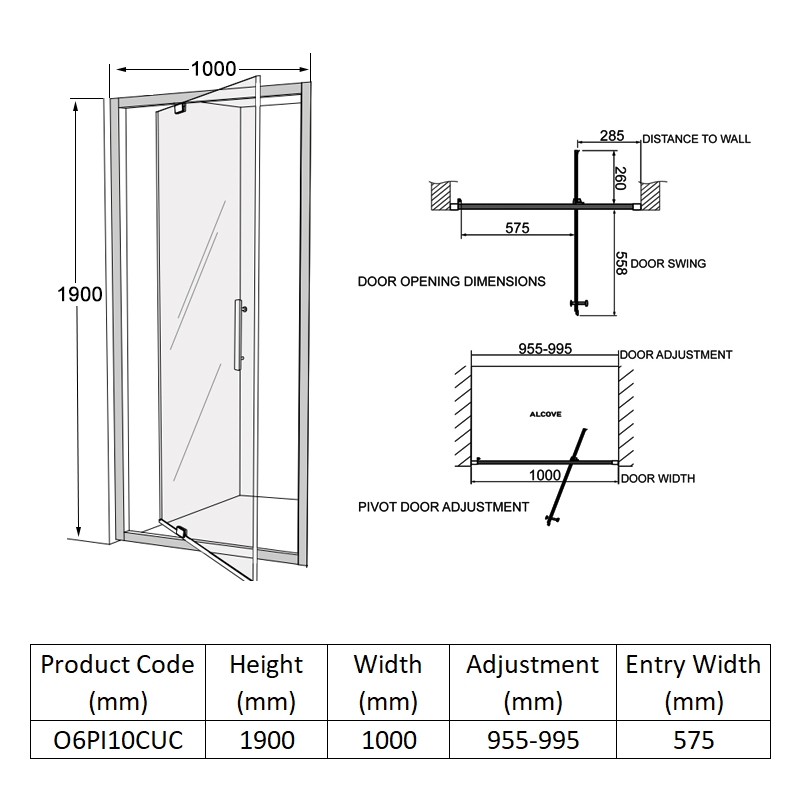 1000

1900

285 DISTANCE TO WALL

260

575

558 DOOR SWING

DOOR OPENING DIMENSIONS

955-995 DOOR ADJUSTMENT

ALCOVE

1000 DOOR WIDTH

PIVOT DOOR ADJUSTMENT

| Product Code (mm) | Height (mm) | Width (mm) | Adjustment (mm) | Entry Width (mm) |
|---|---|---|---|---|
| O6PI10CUC | 1900 | 1000 | 955-995 | 575 |