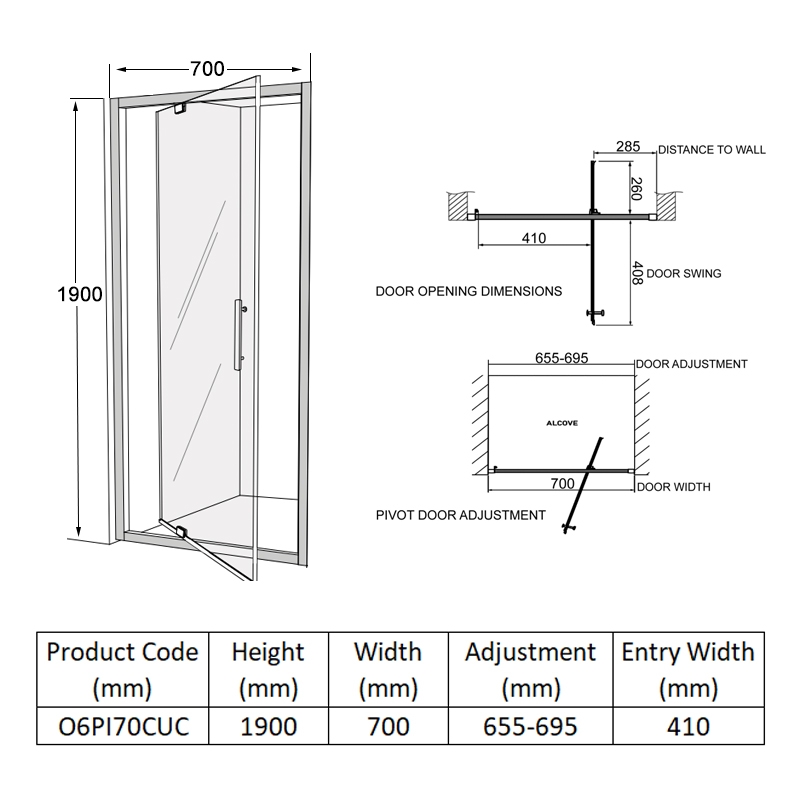 700

1900

285 DISTANCE TO WALL

260

410

408 DOOR SWING

DOOR OPENING DIMENSIONS

655-695 DOOR ADJUSTMENT

ALCOVE

700 DOOR WIDTH

PIVOT DOOR ADJUSTMENT

| Product Code (mm) | Height (mm) | Width (mm) | Adjustment (mm) | Entry Width (mm) |
|---|---|---|---|---|
| O6PI70CUC | 1900 | 700 | 655-695 | 410 |