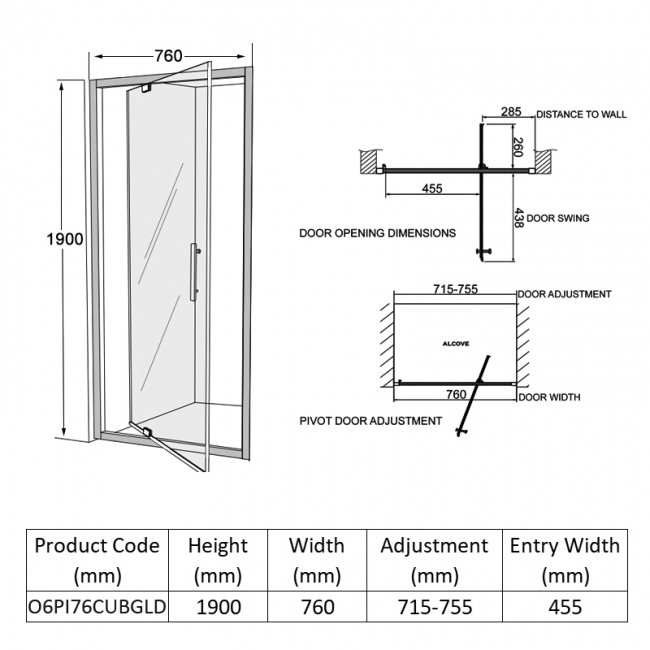 760

1900

285 DISTANCE TO WALL

260

455

438 DOOR SWING

DOOR OPENING DIMENSIONS

715-755 DOOR ADJUSTMENT

ALCOVE

760 DOOR WIDTH

PIVOT DOOR ADJUSTMENT

| Product Code (mm) | Height (mm) | Width (mm) | Adjustment (mm) | Entry Width (mm) |
|---|---|---|---|---|
| O6PI76CUBGLD | 1900 | 760 | 715-755 | 455 |