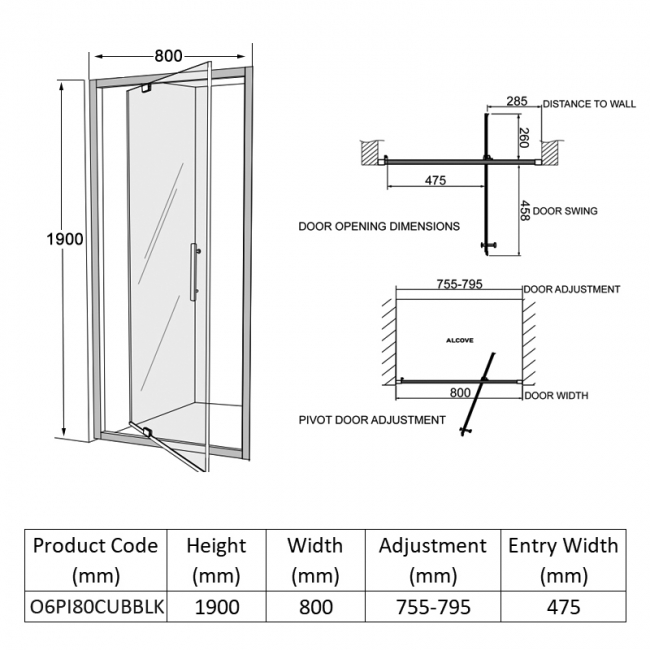 800

1900

285 DISTANCE TO WALL

260

475

458 DOOR SWING

DOOR OPENING DIMENSIONS

755-795 DOOR ADJUSTMENT

ALCOVE

800 DOOR WIDTH

PIVOT DOOR ADJUSTMENT

| Product Code (mm) | Height (mm) | Width (mm) | Adjustment (mm) | Entry Width (mm) |
|---|---|---|---|---|
| O6PI80CUBBLK | 1900 | 800 | 755-795 | 475 |