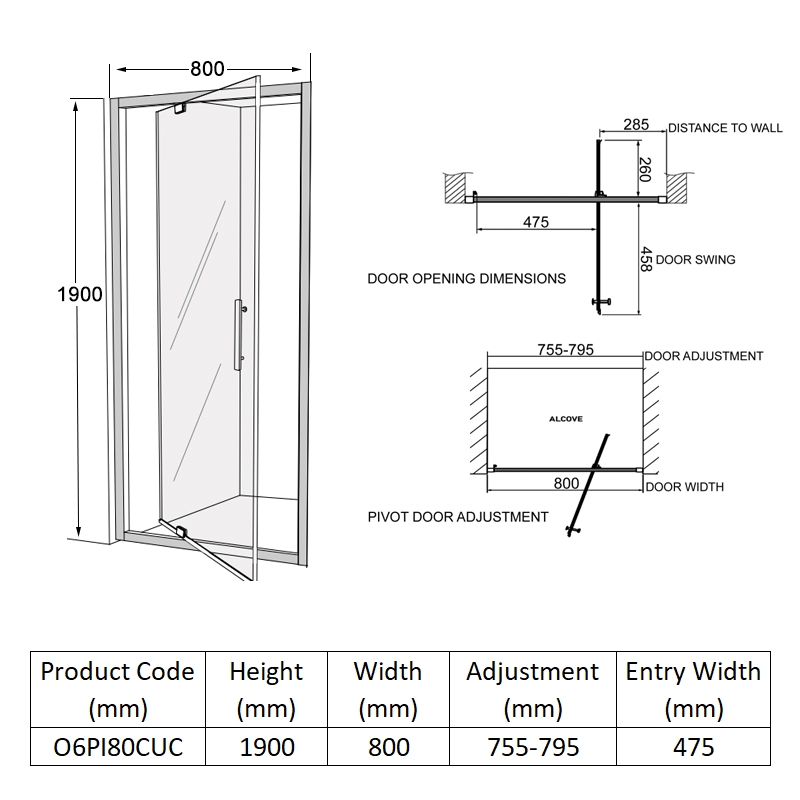 800

1900

285 DISTANCE TO WALL

260

475

458 DOOR SWING

DOOR OPENING DIMENSIONS

755-795 DOOR ADJUSTMENT

ALCOVE

800 DOOR WIDTH

PIVOT DOOR ADJUSTMENT

| Product Code (mm) | Height (mm) | Width (mm) | Adjustment (mm) | Entry Width (mm) |
|---|---|---|---|---|
| O6PI80CUC | 1900 | 800 | 755-795 | 475 |