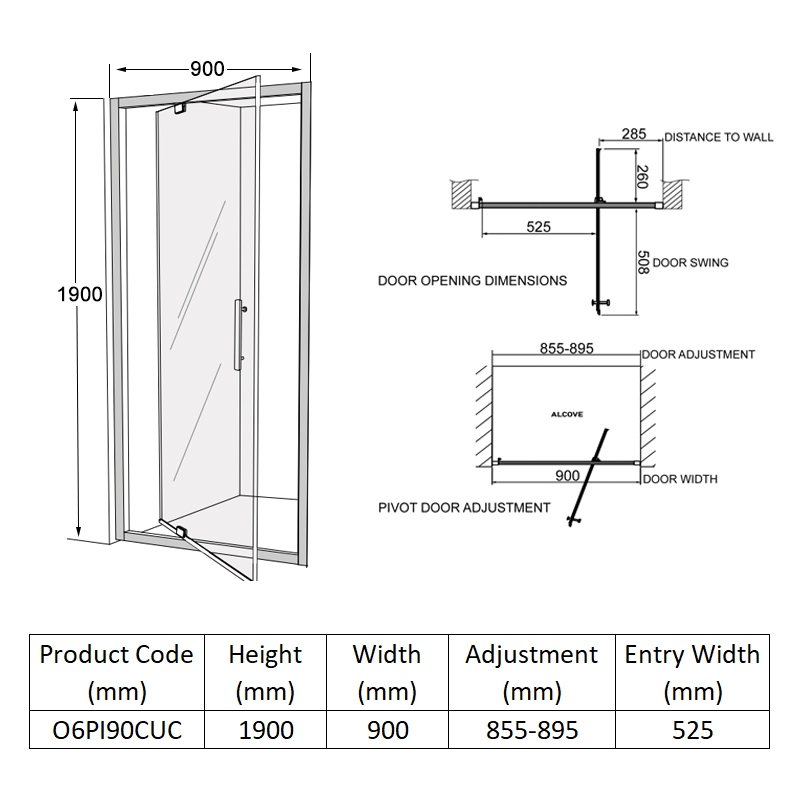 900

1900

285 DISTANCE TO WALL

260

525

508 DOOR SWING

DOOR OPENING DIMENSIONS

855-895 DOOR ADJUSTMENT

ALCOVE

900 DOOR WIDTH

PIVOT DOOR ADJUSTMENT

| Product Code (mm) | Height (mm) | Width (mm) | Adjustment (mm) | Entry Width (mm) |
|---|---|---|---|---|
| O6PI90CUC | 1900 | 900 | 855-895 | 525 |