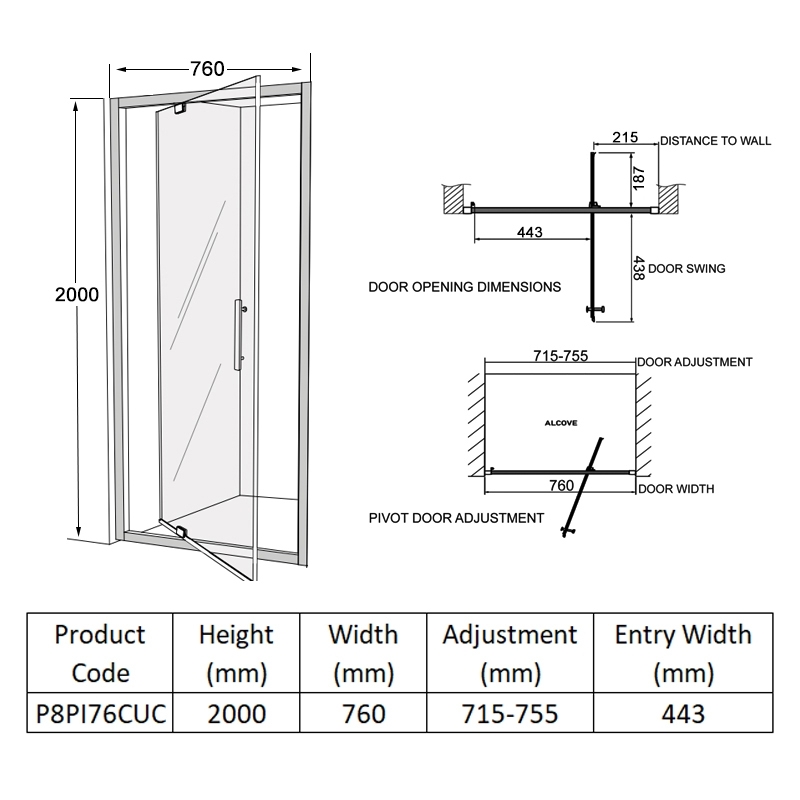 760

2000

215 DISTANCE TO WALL

187

443

438 DOOR SWING

DOOR OPENING DIMENSIONS

715-755 DOOR ADJUSTMENT

ALCOVE

760 DOOR WIDTH

PIVOT DOOR ADJUSTMENT

| Product Code | Height (mm) | Width (mm) | Adjustment (mm) | Entry Width (mm) |
|---|---|---|---|---|
| P8PI76CUC | 2000 | 760 | 715-755 | 443 |