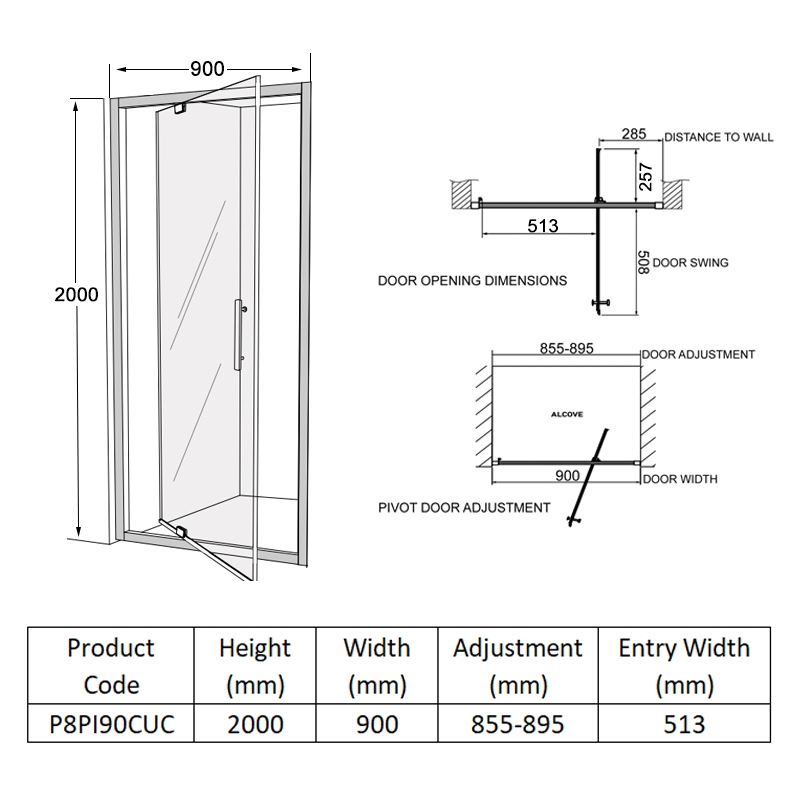 900

2000

285
DISTANCE TO WALL
257
513
508
DOOR SWING
DOOR OPENING DIMENSIONS

855-895
DOOR ADJUSTMENT
ALCOVE
900
DOOR WIDTH
PIVOT DOOR ADJUSTMENT

| Product Code | Height (mm) | Width (mm) | Adjustment (mm) | Entry Width (mm) |
|---|---|---|---|---|
| P8PI90CUC | 2000 | 900 | 855-895 | 513 |