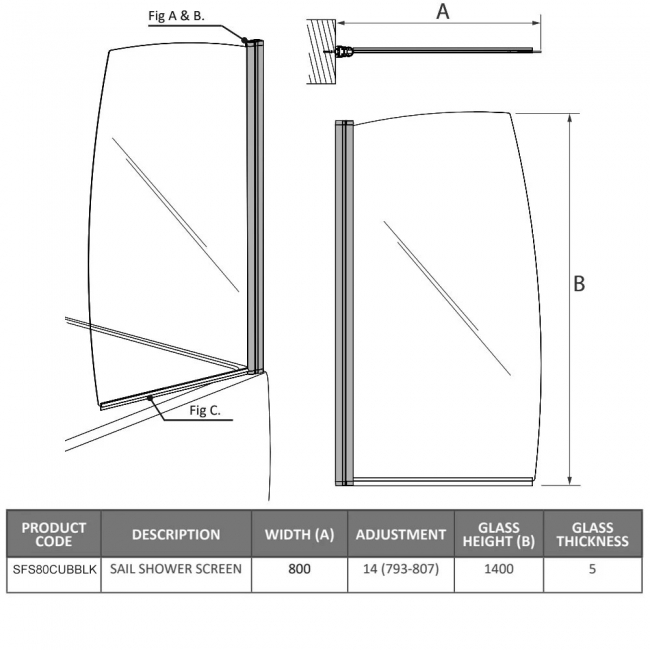 Fig A & B.

A

B

Fig C.

| PRODUCT CODE | DESCRIPTION | WIDTH (A) | ADJUSTMENT | GLASS HEIGHT (B) | GLASS THICKNESS |
|---|---|---|---|---|---|
| SFS80CUBBLK | SAIL SHOWER SCREEN | 800 | 14 (793-807) | 1400 | 5 |