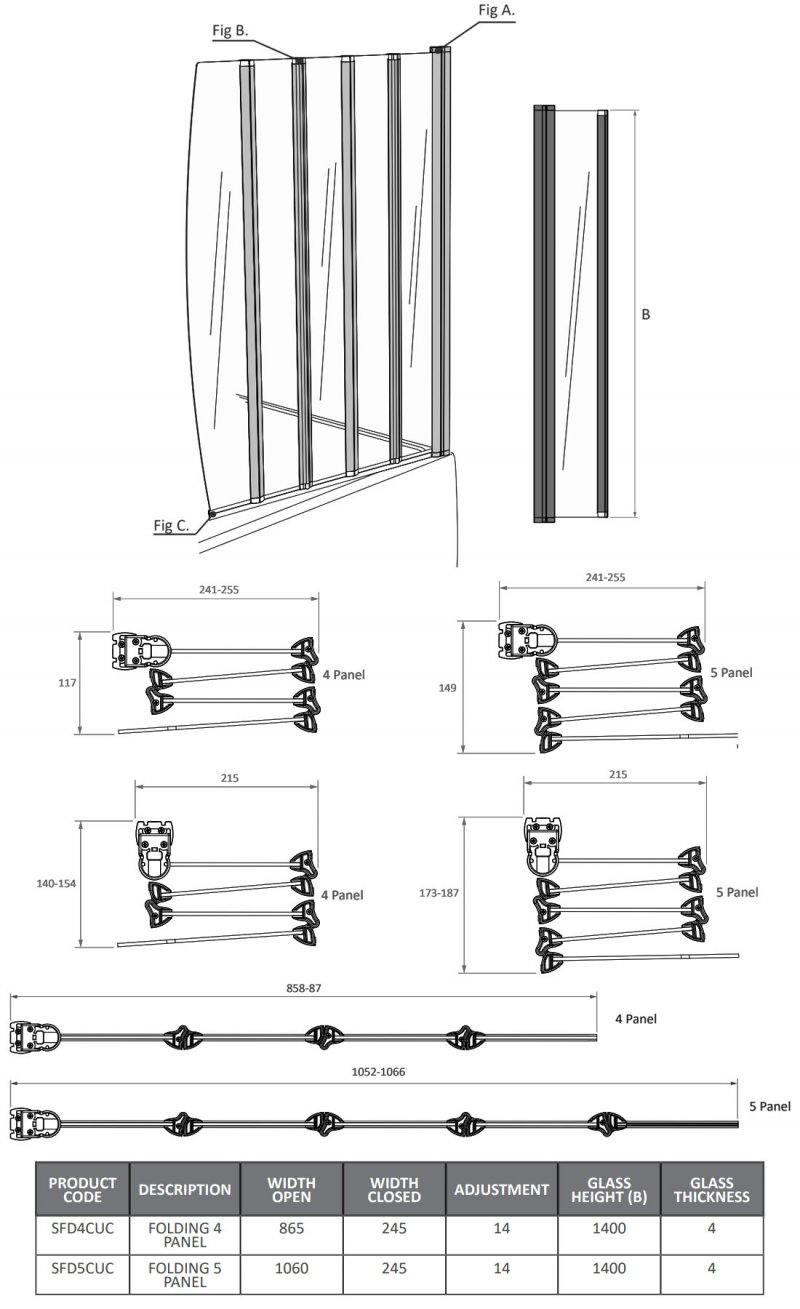 Fig B.

Fig A.

B

Fig C.

241-255

117

4 Panel

241-255

149

5 Panel

215

140-154

4 Panel

215

173-187

5 Panel

858-87

4 Panel

1052-1066

5 Panel

| PRODUCT CODE | DESCRIPTION | WIDTH OPEN | WIDTH CLOSED | ADJUSTMENT | GLASS HEIGHT (B) | GLASS THICKNESS |
|---|---|---|---|---|---|---|
| SFD4CUC | FOLDING 4 PANEL | 865 | 245 | 14 | 1400 | 4 |
| SFD5CUC | FOLDING 5 PANEL | 1060 | 245 | 14 | 1400 | 4 |