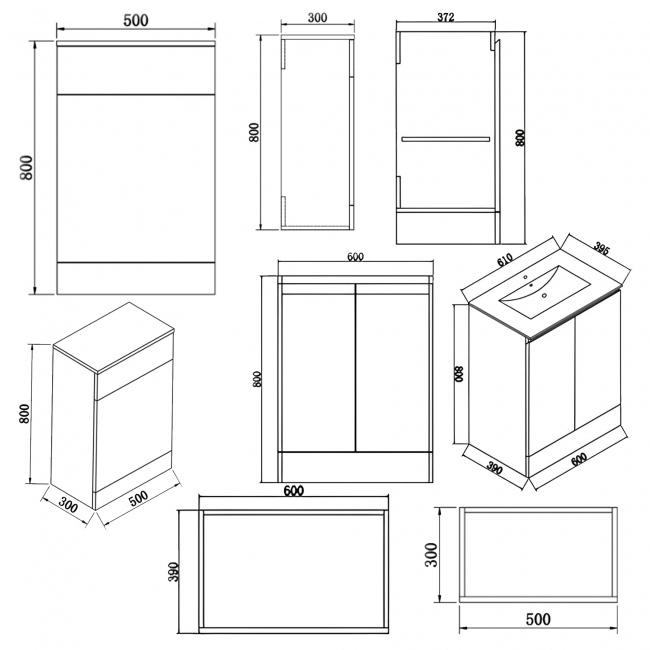 500
800
300
800
372
800
600
800
610
395
800
390
600
800
300
500
600
390
300
500